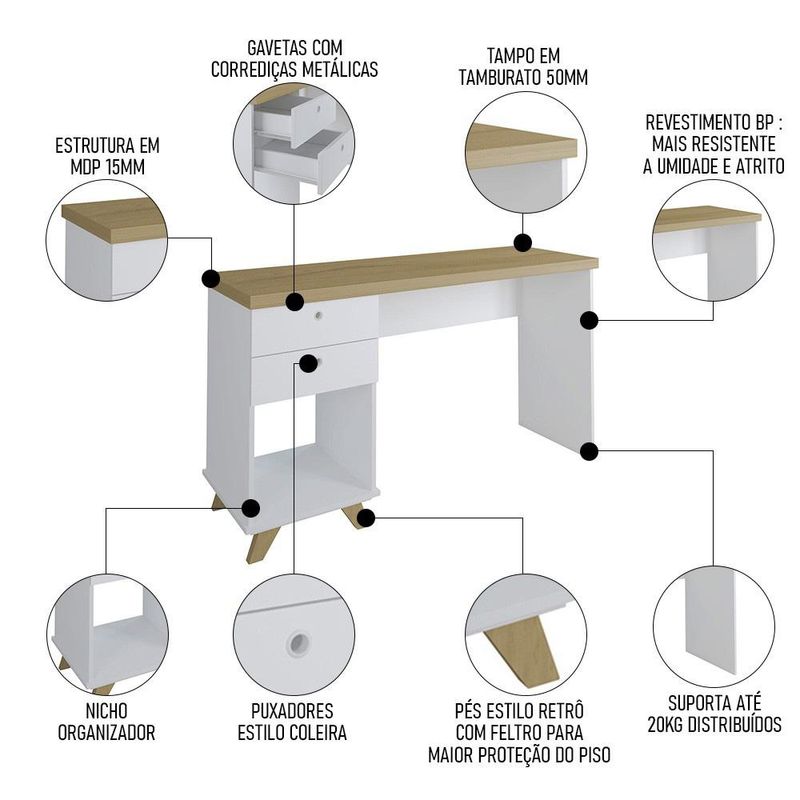 GAVETAS COM CORREDIÇAS METÁLICAS

TAMPO EM TAMBURATO 50MM

ESTRUTURA EM MDP 15MM

REVESTIMENTO BP : MAIS RESISTENTE A UMIDADE E ATRITO

NICHO ORGANIZADOR

PUXADORES ESTILO COLEIRA

PÉS ESTILO RETRÔ COM FELTRO PARA MAIOR PROTEÇÃO DO PISO

SUPORTA ATÉ 20KG DISTRIBUÍDOS