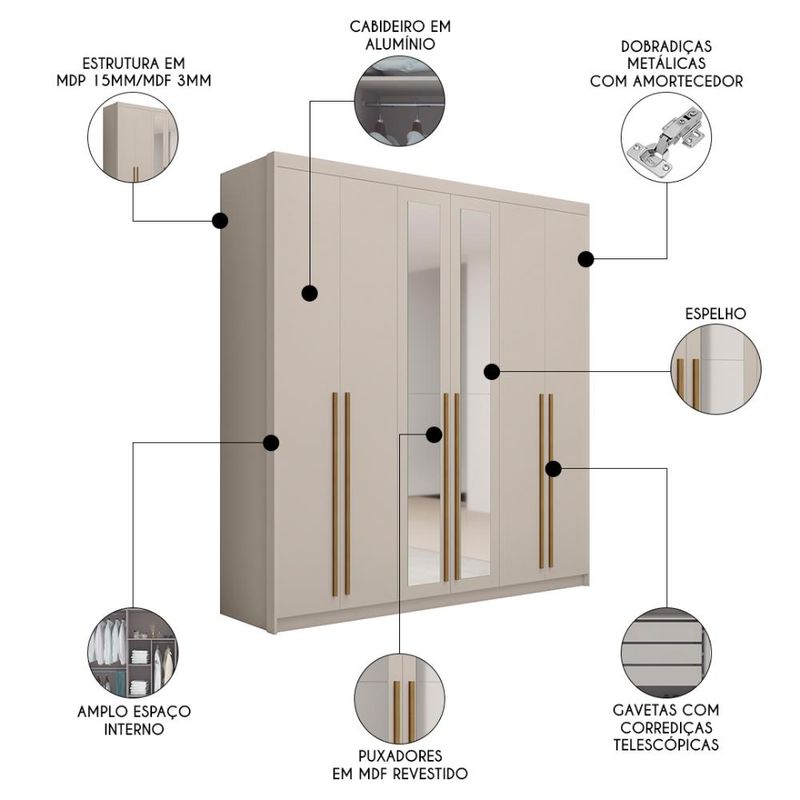 ESTRUTURA EM MDP 15MM/MDF 3MM

CABIDEIRO EM ALUMÍNIO

DOBRADIÇAS METÁLICAS COM AMORTECEDOR

ESPELHO

AMPLO ESPAÇO INTERNO

PUXADORES EM MDF REVESTIDO

GAVETAS COM CORREDIÇAS TELESCÓPICAS