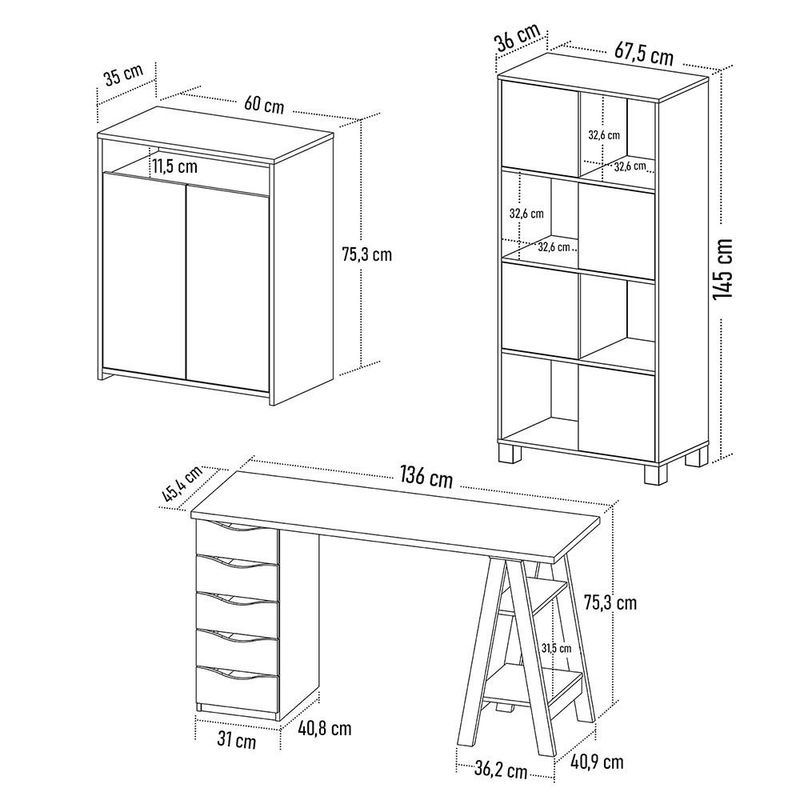 35 cm
60 cm
11,5 cm
75,3 cm
36 cm
67,5 cm
32,6 cm
32,6 cm
32,6 cm
32,6 cm
145 cm
45,4 cm
136 cm
75,3 cm
31,5 cm
31 cm
40,8 cm
36,2 cm
40,9 cm